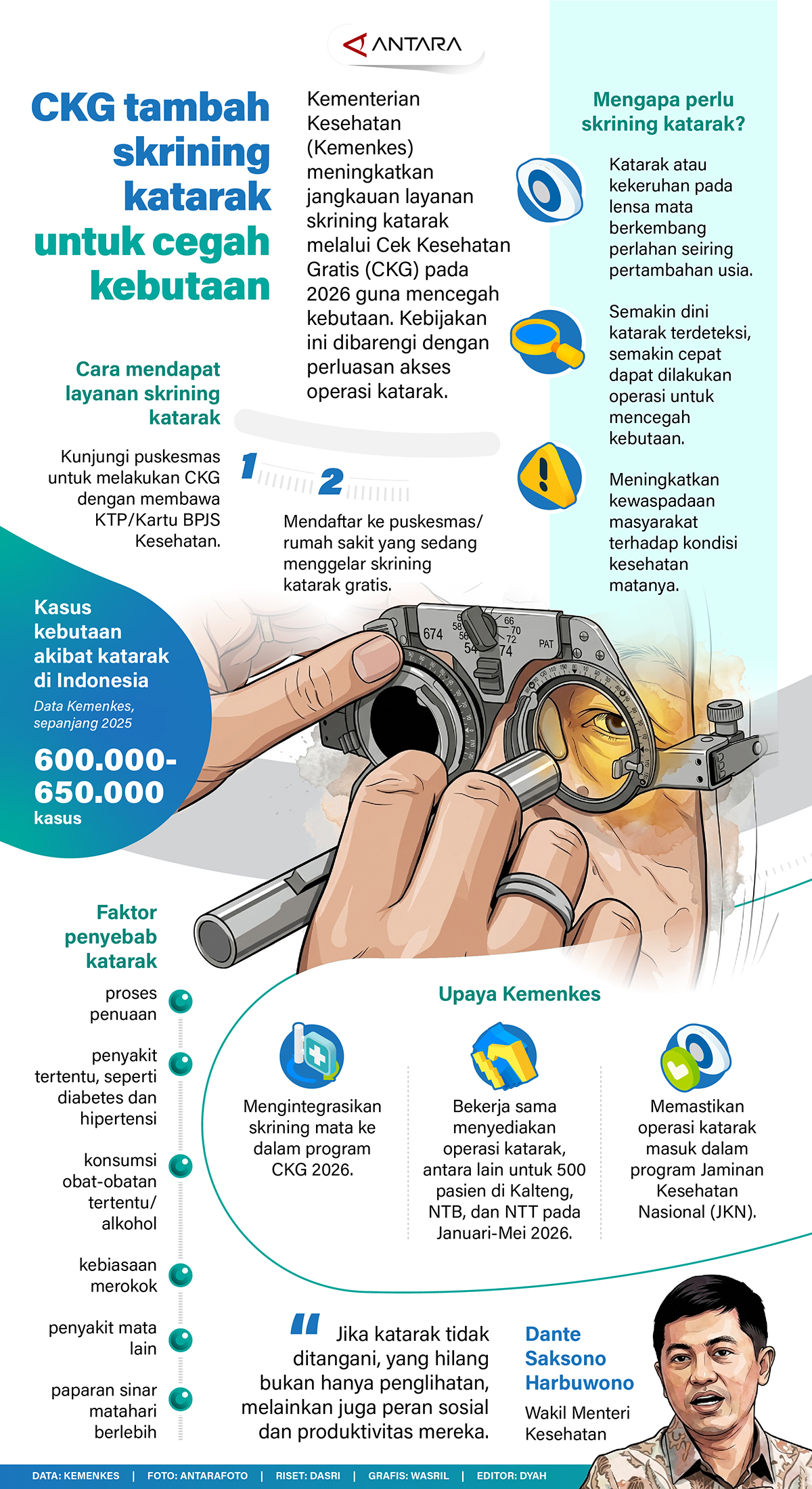 ANTARA

CKG tambah skrining katarak untuk cegah kebutaan

Kementerian Kesehatan (Kemenkes) meningkatkan jangkauan layanan skrining katarak melalui Cek Kesehatan Gratis (CKG) pada 2026 guna mencegah kebutaan. Kebijakan ini dibarengi dengan perluasan akses operasi katarak.

Mengapa perlu skrining katarak?

Katarak atau kekeruhan pada lensa mata berkembang perlahan seiring pertambahan usia.

Semakin dini katarak terdeteksi, semakin cepat dapat dilakukan operasi untuk mencegah kebutaan.

Meningkatkan kewaspadaan masyarakat terhadap kondisi kesehatan matanya.

Cara mendapat layanan skrining katarak

1

Kunjungi puskesmas untuk melakukan CKG dengan membawa KTP/Kartu BPJS Kesehatan.

2

Mendaftar ke puskesmas/ rumah sakit yang sedang menggelar skrining katarak gratis.

Kasus kebutaan akibat katarak di Indonesia

Data Kemenkes, sepanjang 2025

600.000-650.000 kasus

674 58 56 54 66 70 72 74 PAT

Faktor penyebab katarak

proses penuaan

penyakit tertentu, seperti diabetes dan hipertensi

konsumsi obat-obatan tertentu/ alkohol

kebiasaan merokok

penyakit mata lain

paparan sinar matahari berlebih

Upaya Kemenkes

Mengintegrasikan skrining mata ke dalam program CKG 2026.

Bekerja sama menyediakan operasi katarak, antara lain untuk 500 pasien di Kalteng, NTB, dan NTT pada Januari-Mei 2026.

Memastikan operasi katarak masuk dalam program Jaminan Kesehatan Nasional (JKN).

Jika katarak tidak ditangani, yang hilang bukan hanya penglihatan, melainkan juga peran sosial dan produktivitas mereka.

Dante Saksono Harbuwono

Wakil Menteri Kesehatan

DATA: KEMENKES | FOTO: ANTARAFOTO | RISET: DASRI | GRAFIS: WASRIL | EDITOR: DYAH